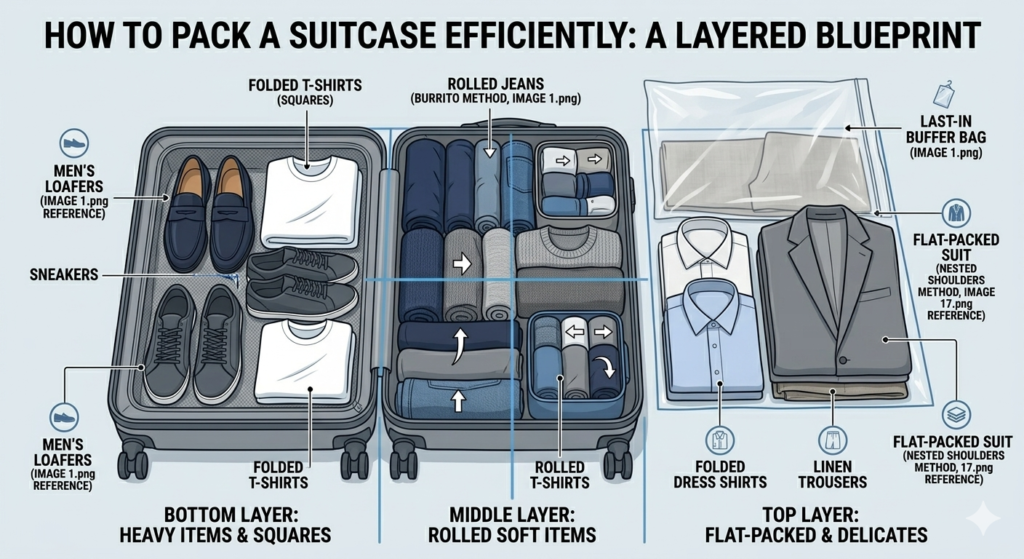 HOW TO PACK A SUITCASE EFFICIENTLY: A LAYERED BLUEPRINT

FOLDED T-SHIRTS (SQUARES)

ROLLED JEANS (BURRITO METHOD, IMAGE 1.png)

LAST-IN BUFFER BAG (IMAGE 1.png)

MEN'S LOAFERS (IMAGE 1.png REFERENCE)

SNEAKERS

FLAT-PACKED SUIT (NESTED SHOULDERS METHOD, IMAGE 17.png REFERENCE)

MEN'S LOAFERS (IMAGE 1.png REFERENCE)

FOLDED T-SHIRTS

ROLLED T-SHIRTS

FOLDED DRESS SHIRTS

LINEN TROUSERS

FLAT-PACKED SUIT (NESTED SHOULDERS METHOD, 17.png REFERENCE)

BOTTOM LAYER: HEAVY ITEMS & SQUARES

MIDDLE LAYER: ROLLED SOFT ITEMS

TOP LAYER: FLAT-PACKED & DELICATES